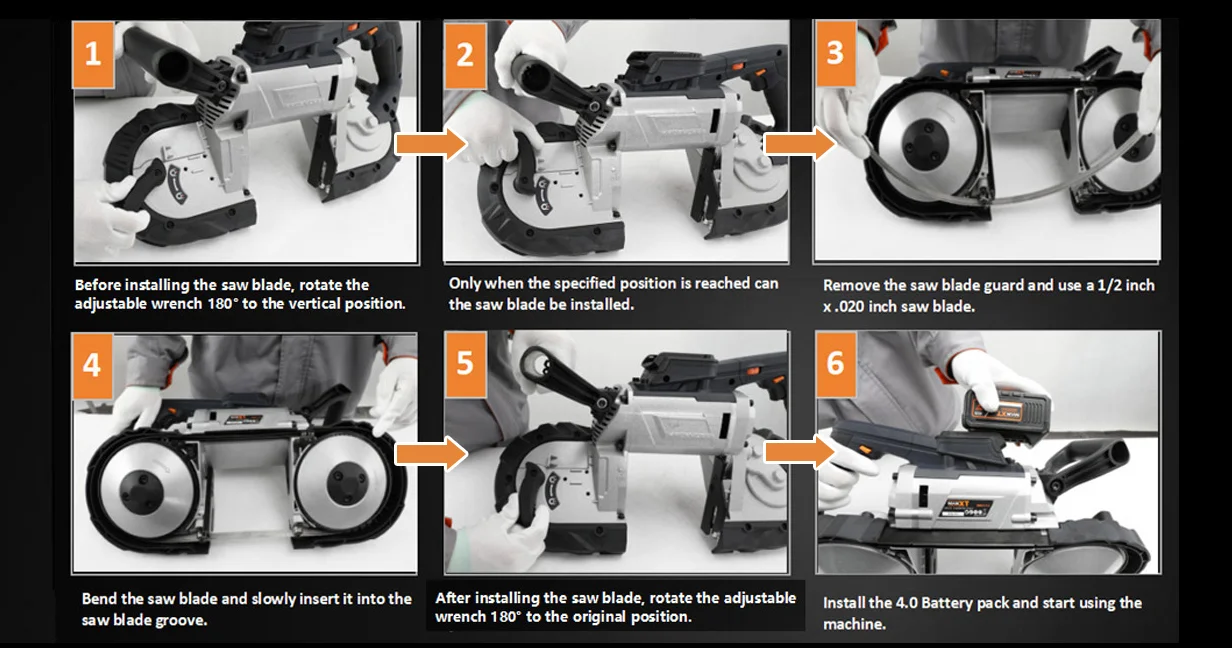 1

Before installing the saw blade, rotate the adjustable wrench 180° to the vertical position.

2

Only when the specified position is reached can the saw blade be installed.

3

Remove the saw blade guard and use a 1/2 inch x .020 inch saw blade.

4

Bend the saw blade and slowly insert it into the saw blade groove.

5

After installing the saw blade, rotate the adjustable wrench 180° to the original position.

6

Install the 4.0 Battery pack and start using the machine.